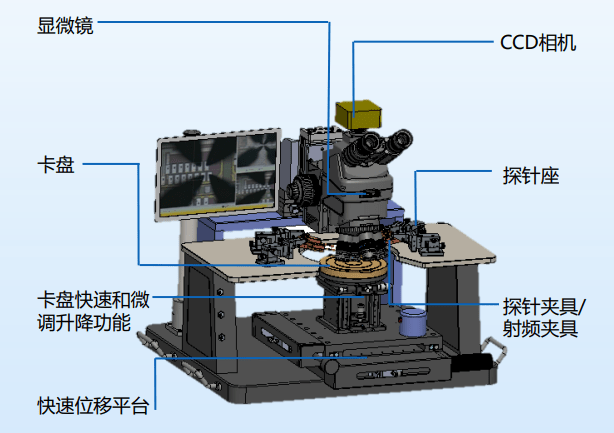 显微镜

CCD相机

卡盘

探针座

卡盘快速和微调升降功能

探针夹具/射频夹具

快速位移平台